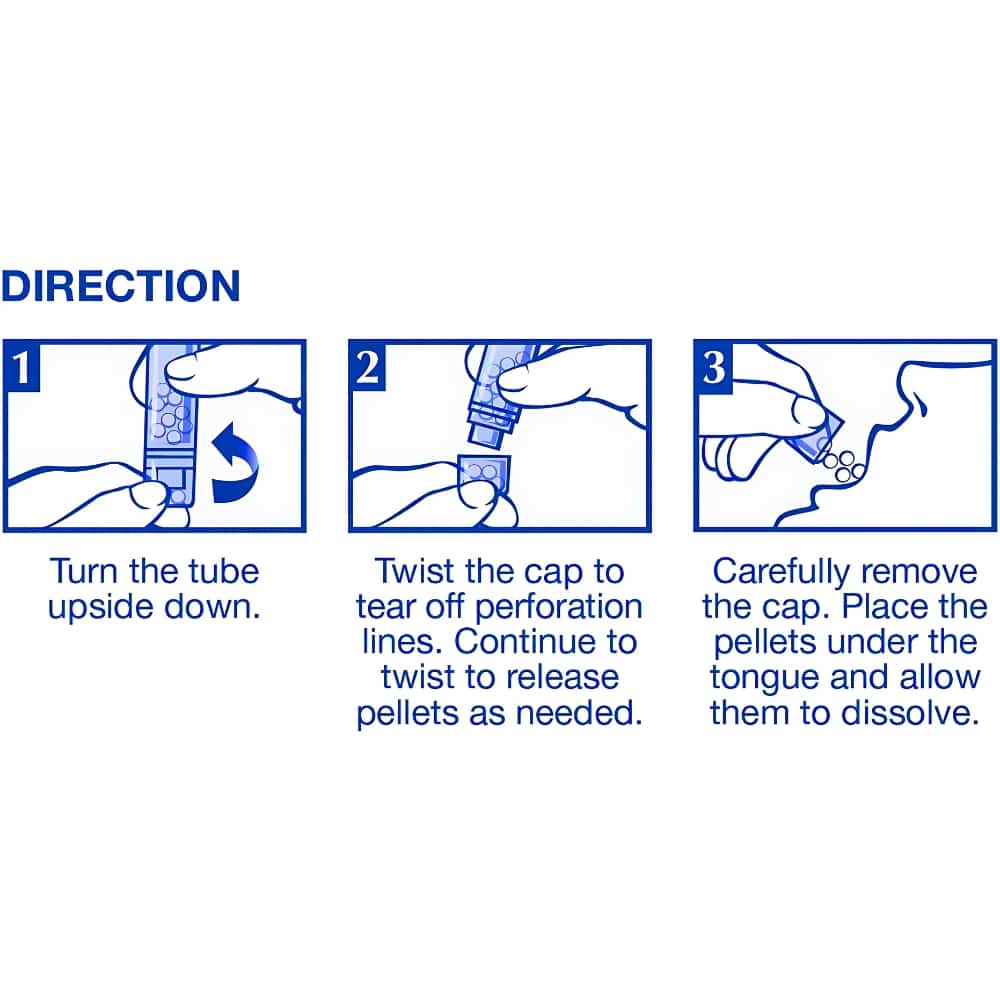 DIRECTION

1

Turn the tube upside down.

2

Twist the cap to tear off perforation lines. Continue to twist to release pellets as needed.

3

Carefully remove the cap. Place the pellets under the tongue and allow them to dissolve.