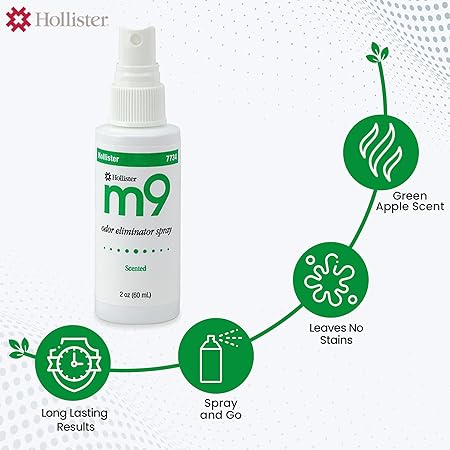 Hollister

Hollister 7734

Hollister

m9

odor eliminator spray

Scented

2 oz (60 mL)

Green Apple Scent

Leaves No Stains

Spray and Go

Long Lasting Results